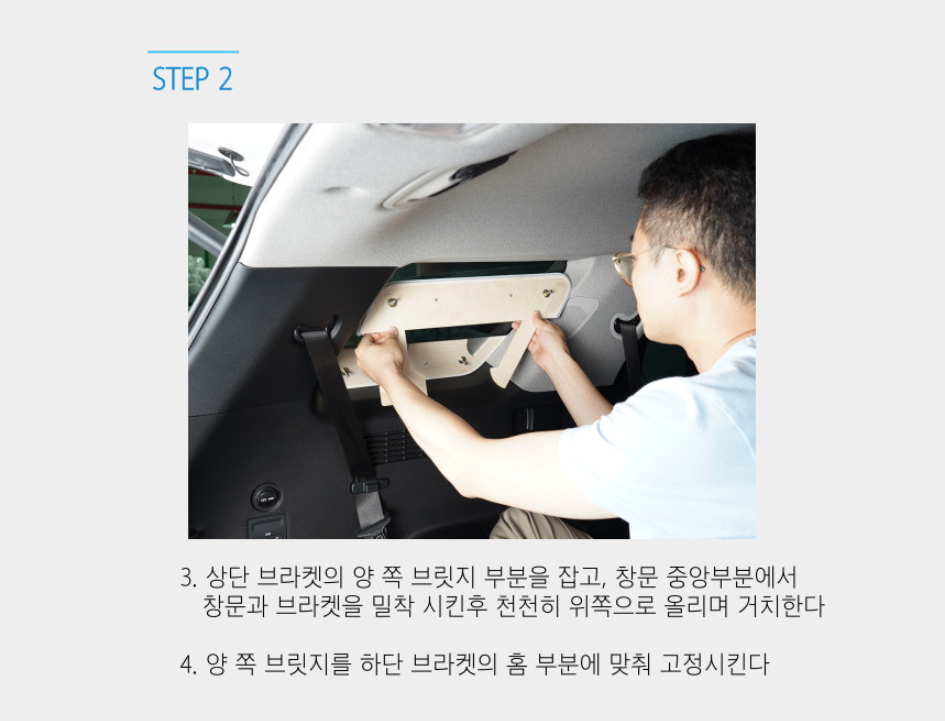 STEP 2

3. 상단 브라켓의 양 쪽 브릿지 부분을 잡고, 창문 중앙부분에서 창문과 브라켓을 밀착 시킨후 천천히 위쪽으로 올리며 거치한다

4. 양 쪽 브릿지를 하단 브라켓의 홈 부분에 맞춰 고정시킨다