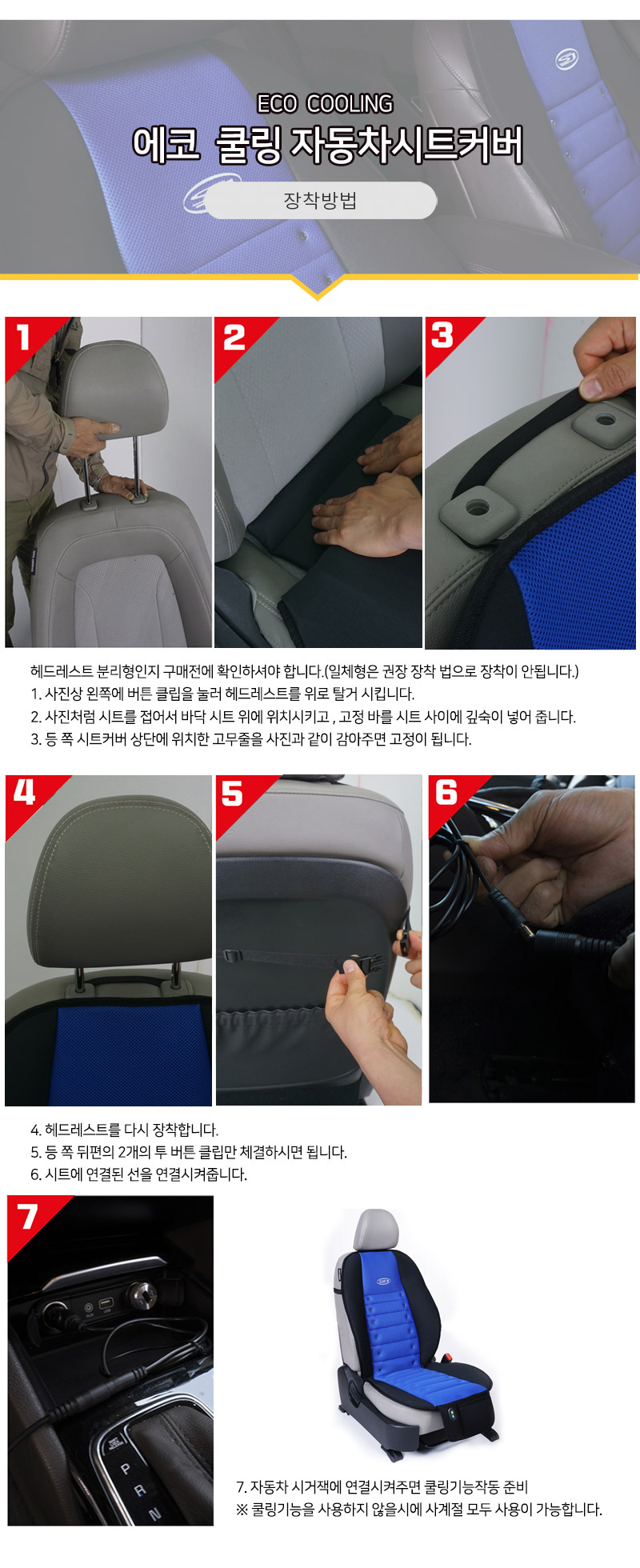 ECO COOLING
에코 쿨링 자동차시트커버

장착방법

1

2

3

헤드레스트 분리형인지 구매전에 확인하셔야 합니다.(일체형은 권장 장착 법으로 장착이 안됩니다.)
1. 사진상 왼쪽에 버튼 클립을 눌러 헤드레스트를 위로 탈거 시킵니다.
2. 사진처럼 시트를 접어서 바닥 시트 위에 위치시키고 , 고정 바를 시트 사이에 깊숙이 넣어 줍니다.
3. 등 쪽 시트커버 상단에 위치한 고무줄을 사진과 같이 감아주면 고정이 됩니다.

4

5

6

4. 헤드레스트를 다시 장착합니다.
5. 등 쪽 뒤편의 2개의 투 버튼 클립만 체결하시면 됩니다.
6. 시트에 연결된 선을 연결시켜줍니다.

7

P
R
N

7. 자동차 시거잭에 연결시켜주면 쿨링기능작동 준비
※ 쿨링기능을 사용하지 않을시에 사계절 모두 사용이 가능합니다.