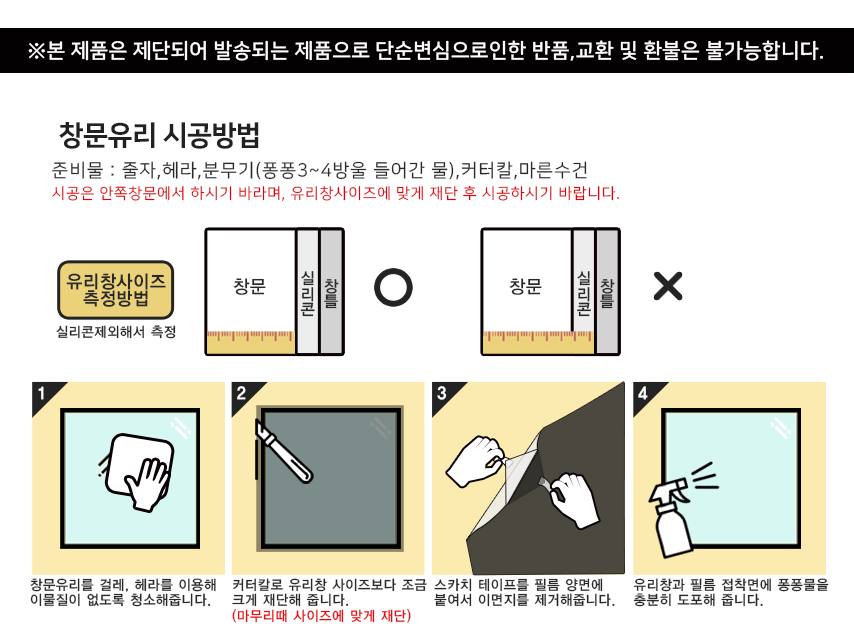 ※본 제품은 제단되어 발송되는 제품으로 단순변심으로인한 반품,교환 및 환불은 불가능합니다.

창문유리 시공방법

준비물 : 줄자,헤라,분무기(퐁퐁3~4방울 들어간 물),커터칼,마른수건
시공은 안쪽창문에서 하시기 바라며, 유리창사이즈에 맞게 재단 후 시공하시기 바랍니다.

유리창사이즈 측정방법
실리콘제외해서 측정

창문 실리콘 창틀 O

창문 실리콘 창틀 X

1
창문유리를 걸레, 헤라를 이용해 이물질이 없도록 청소해줍니다.

2
커터칼로 유리창 사이즈보다 조금 크게 재단해 줍니다.
(마무리때 사이즈에 맞게 재단)

3
스카치 테이프를 필름 양면에 붙여서 이면지를 제거해줍니다.

4
유리창과 필름 접착면에 퐁퐁물을 충분히 도포해 줍니다.